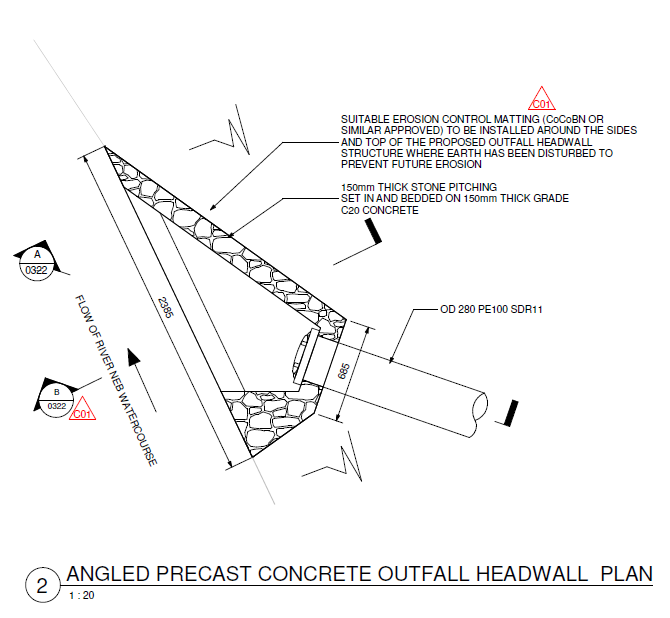 C01

SUITABLE EROSION CONTROL MATTING (CoCoBN OR SIMILAR APPROVED) TO BE INSTALLED AROUND THE SIDES AND TOP OF THE PROPOSED OUTFALL HEADWALL STRUCTURE WHERE EARTH HAS BEEN DISTURBED TO PREVENT FUTURE EROSION

150mm THICK STONE PITCHING SET IN AND BEDDED ON 150mm THICK GRADE C20 CONCRETE

A
0322

2385

FLOW OF RIVER NEB WATERCOURSE

OD 280 PE100 SDR11

685

B
0322

C01

2 ANGLED PRECAST CONCRETE OUTFALL HEADWALL PLAN
1 : 20