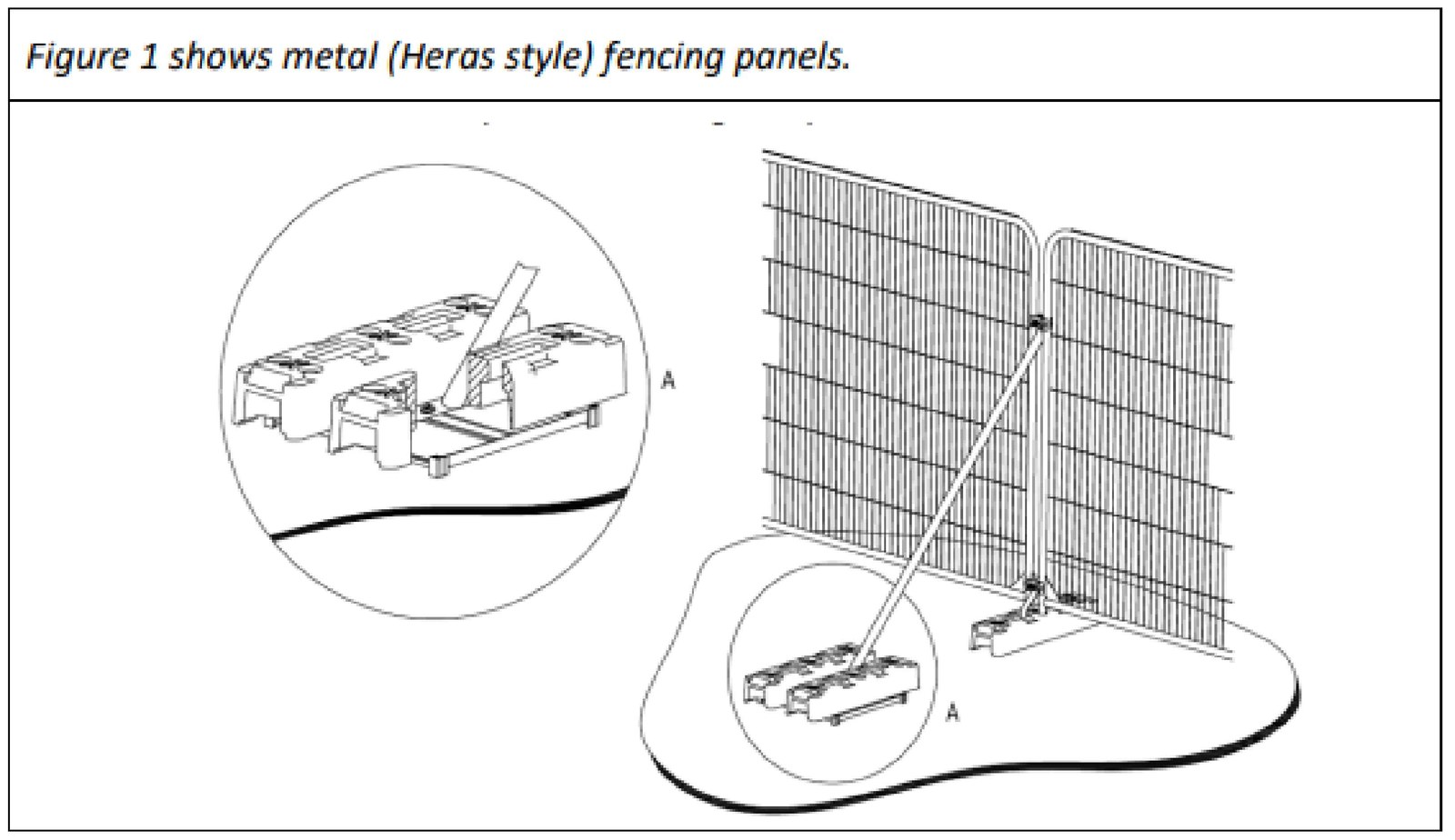 Figure 1 shows metal (Heras style) fencing panels.

A

A